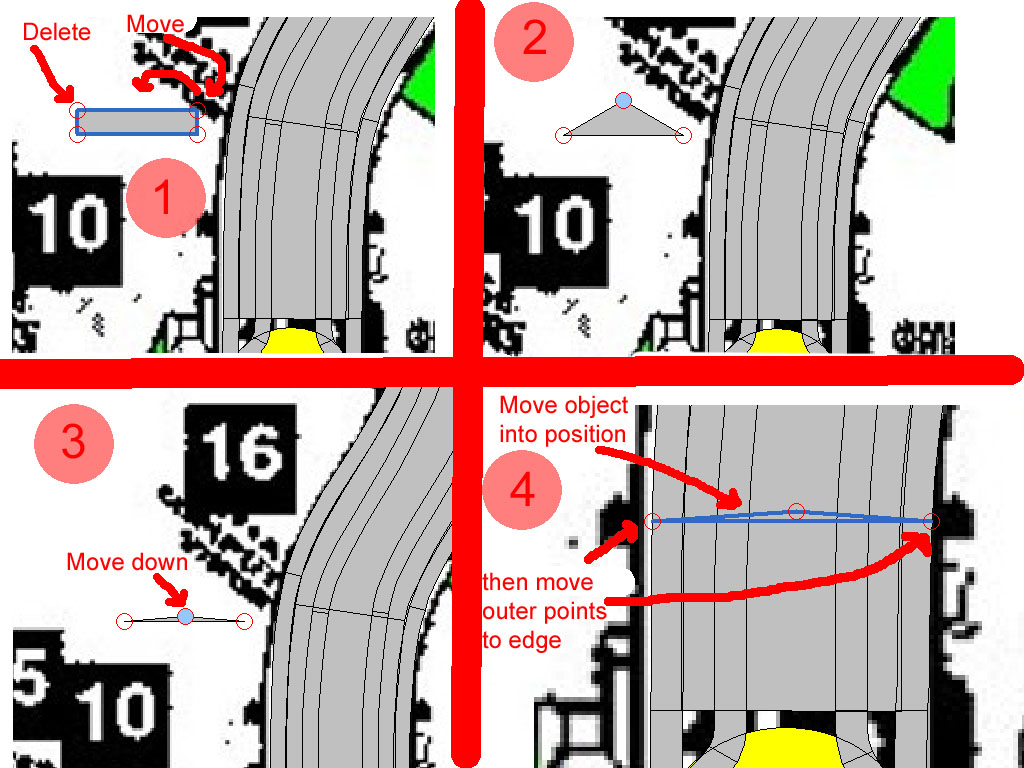 Delete

Move

1

10

2

10

3

16

Move down

5

10

4

Move object into position

then move outer points to edge